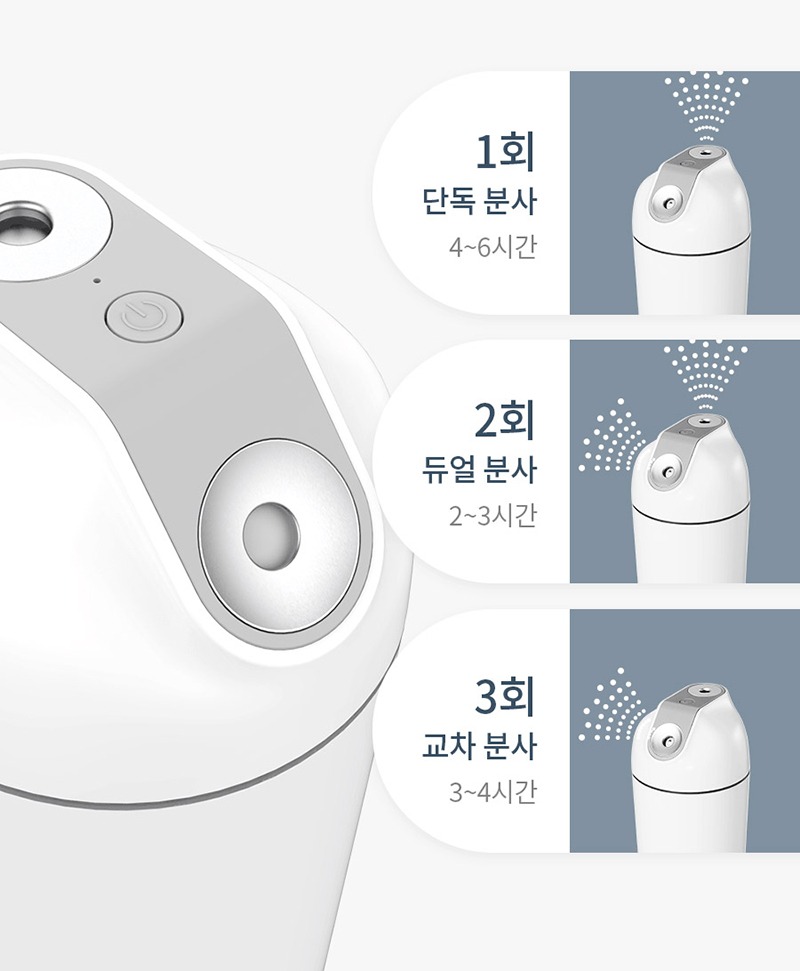 1회
단독 분사
4~6시간

2회
듀얼 분사
2~3시간

3회
교차 분사
3~4시간