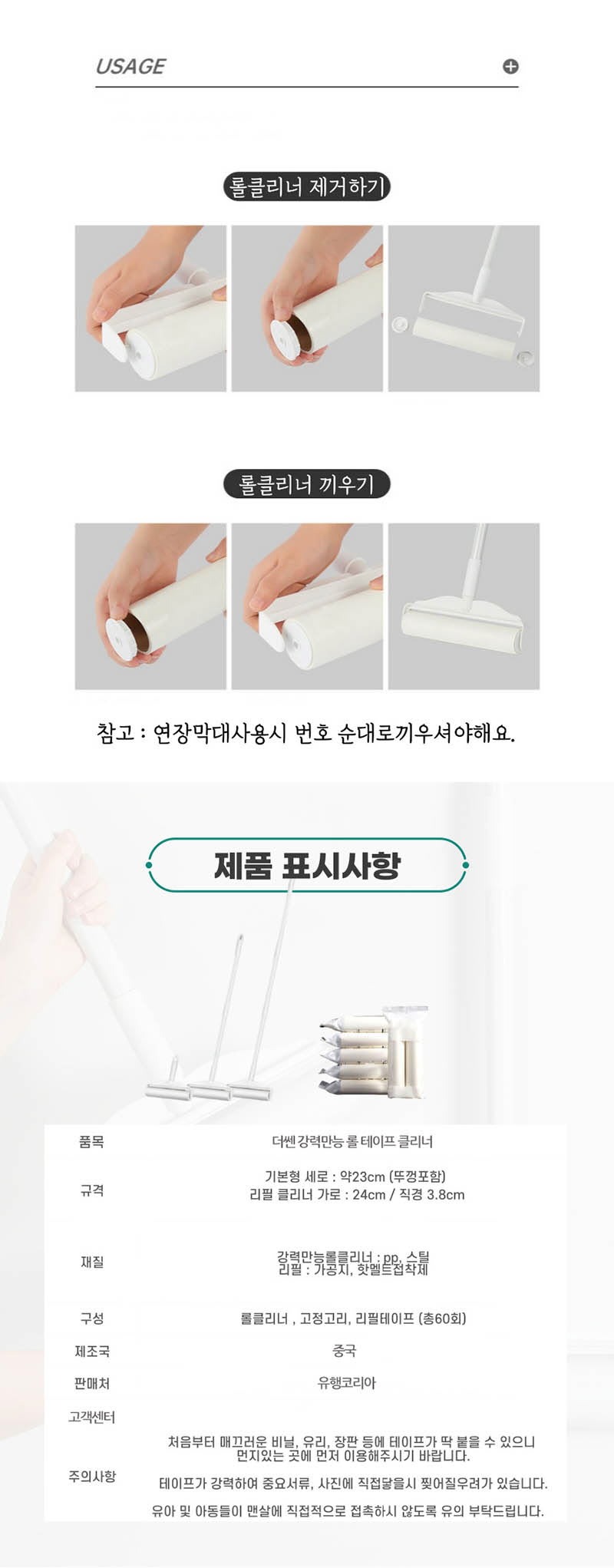 USAGE

롤클리너 제거하기

롤클리너 끼우기

참고 : 연장막대사용시 번호 순대로끼우셔야해요.

제품 표시사항

| 품목 | 더쎈 강력만능 롤 테이프 클리너 |
|---|---|
| 규격 | 기본형 세로 : 약23cm (뚜껑포함) 리필 클리너 가로 : 24cm / 직경 3.8cm |
| 재질 | 강력만능롤클리너 : pp, 스틸 리필 : 가공지, 핫멜트접착제 |
| 구성 | 롤클리너 , 고정고리, 리필테이프 (총60회) |
| 제조국 | 중국 |
| 판매처 | 유행코리아 |
| 고객센터 | |
| 주의사항 | 처음부터 매끄러운 비닐, 유리, 장판 등에 테이프가 딱 붙을 수 있으니 먼지있는 곳에 먼저 이용해주시기 바랍니다. 테이프가 강력하여 중요서류, 사진에 직접닿을시 찢어질우려가 있습니다. 유아 및 아동들이 맨살에 직접적으로 접촉하시 않도록 유의 부탁드립니다. |